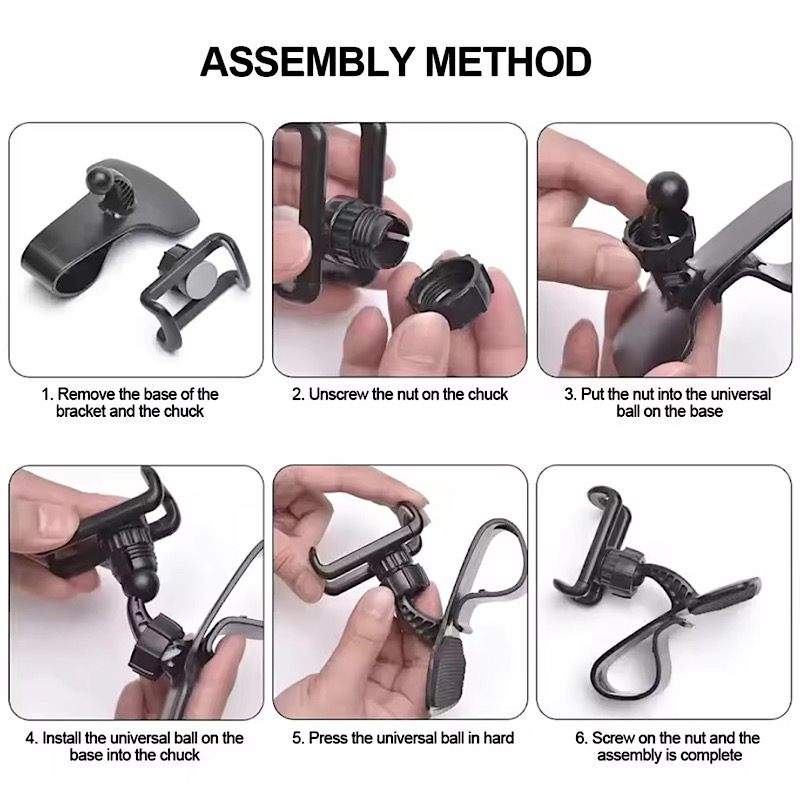 ASSEMBLY METHOD

1. Remove the base of the bracket and the chuck

2. Unscrew the nut on the chuck

3. Put the nut into the universal ball on the base

4. Install the universal ball on the base into the chuck

5. Press the universal ball in hard

6. Screw on the nut and the assembly is complete